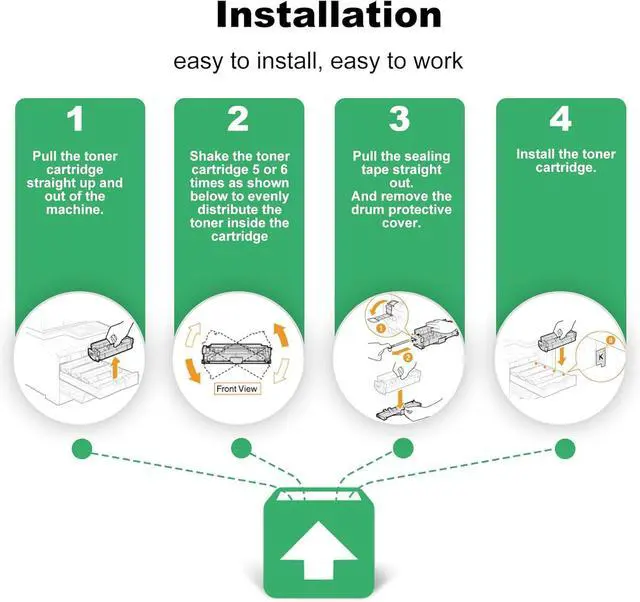 Installation

easy to install, easy to work

1

Pull the toner cartridge straight up and out of the machine.

2

Shake the toner cartridge 5 or 6 times as shown below to evenly distribute the toner inside the cartridge

Front View

3

Pull the sealing tape straight out.
And remove the drum protective cover.

1

2

4

Install the toner cartridge.

K