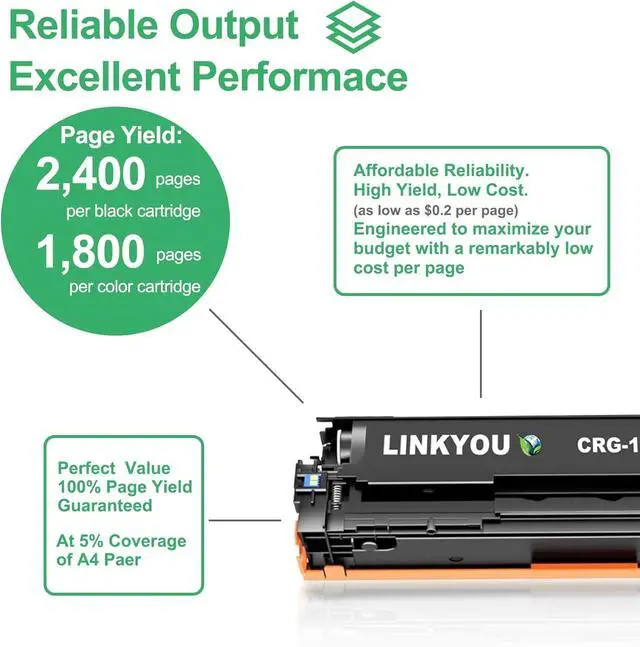 Reliable Output
Excellent Performace

Page Yield:
2,400 pages
per black cartridge
1,800 pages
per color cartridge

Affordable Reliability.
High Yield, Low Cost.
(as low as $0.2 per page)
Engineered to maximize your budget with a remarkably low cost per page

Perfect Value
100% Page Yield
Guaranteed

At 5% Coverage
of A4 Paer

LINKYOU

CRG-1