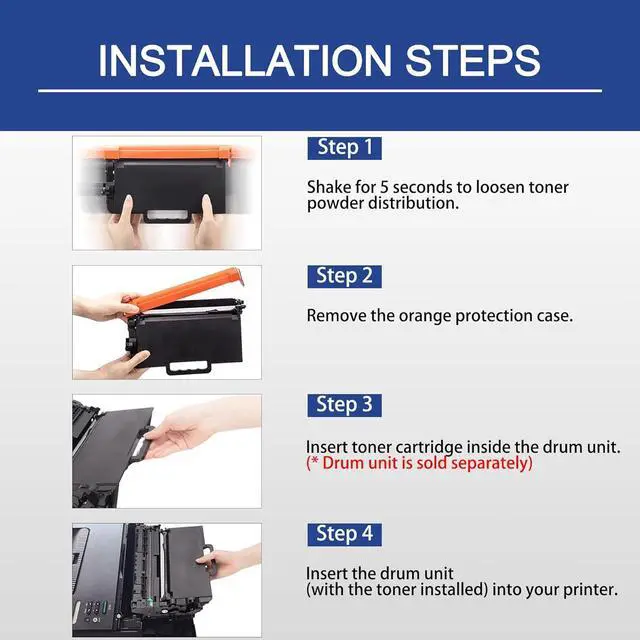 INSTALLATION STEPS

Step 1

Shake for 5 seconds to loosen toner powder distribution.

Step 2

Remove the orange protection case.

Step 3

Insert toner cartridge inside the drum unit.
(* Drum unit is sold separately)

Step 4

Insert the drum unit
(with the toner installed) into your printer.