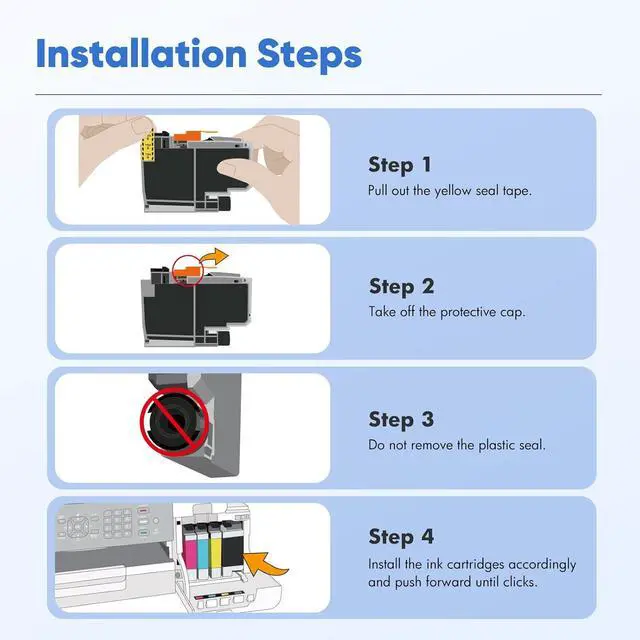 Installation Steps

Step 1
Pull out the yellow seal tape.

Step 2
Take off the protective cap.

Step 3
Do not remove the plastic seal.

Step 4
Install the ink cartridges accordingly and push forward until clicks.