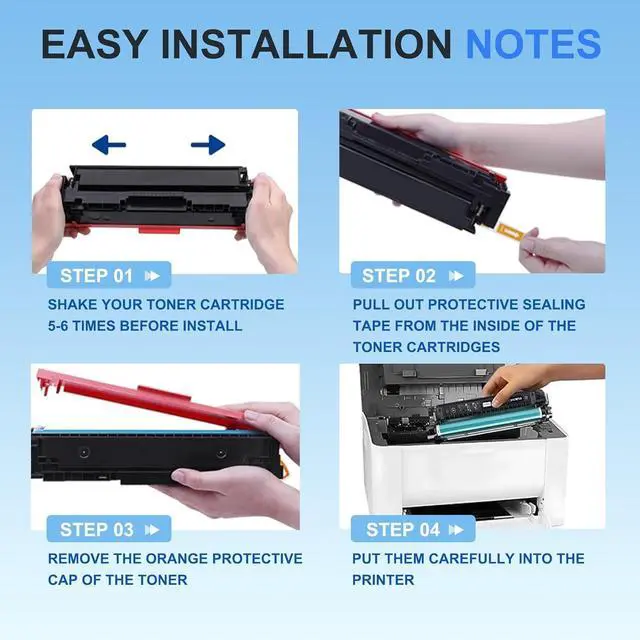 EASY INSTALLATION NOTES

STEP 01

SHAKE YOUR TONER CARTRIDGE 5-6 TIMES BEFORE INSTALL

STEP 02

PULL OUT PROTECTIVE SEALING TAPE FROM THE INSIDE OF THE TONER CARTRIDGES

STEP 03

REMOVE THE ORANGE PROTECTIVE CAP OF THE TONER

STEP 04

PUT THEM CAREFULLY INTO THE PRINTER