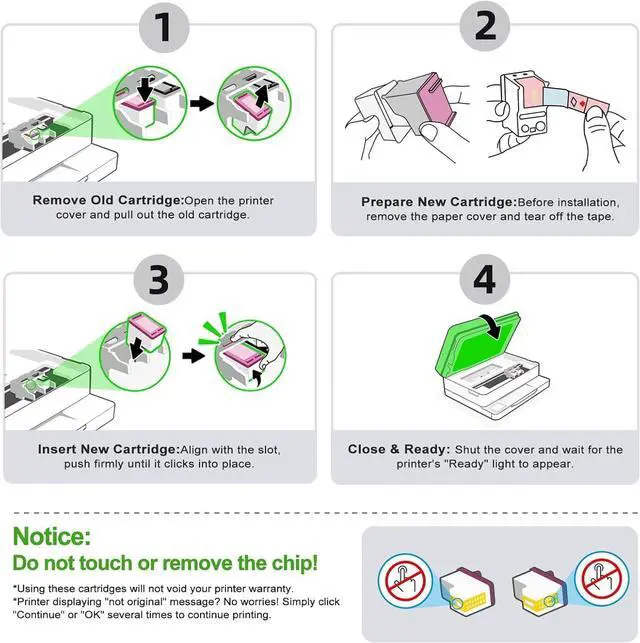 1

Remove Old Cartridge:Open the printer cover and pull out the old cartridge.

2

Prepare New Cartridge:Before installation, remove the paper cover and tear off the tape.

3

Insert New Cartridge:Align with the slot, push firmly until it clicks into place.

4

Close & Ready: Shut the cover and wait for the printer's "Ready" light to appear.

Notice:
Do not touch or remove the chip!

*Using these cartridges will not void your printer warranty.
*Printer displaying "not original" message? No worries! Simply click "Continue" or "OK" several times to continue printing.