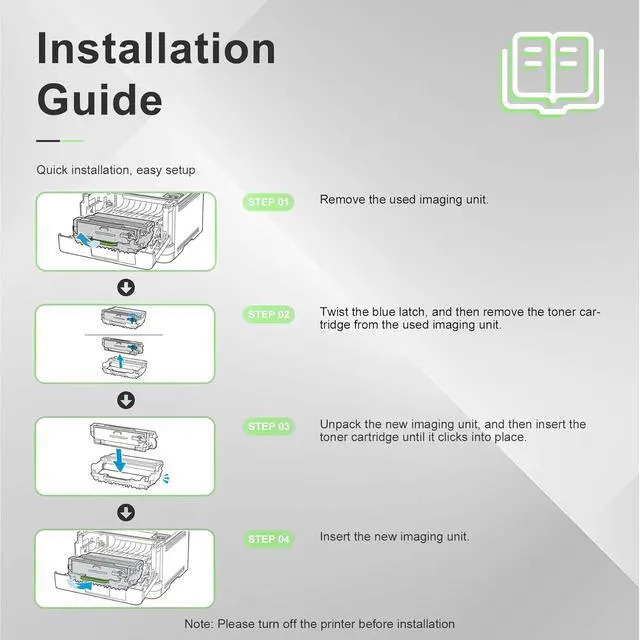 Installation Guide

Quick installation, easy setup

STEP 01

Remove the used imaging unit.

STEP 02

Twist the blue latch, and then remove the toner cartridge from the used imaging unit.

STEP 03

Unpack the new imaging unit, and then insert the toner cartridge until it clicks into place.

STEP 04

Insert the new imaging unit.

Note: Please turn off the printer before installation