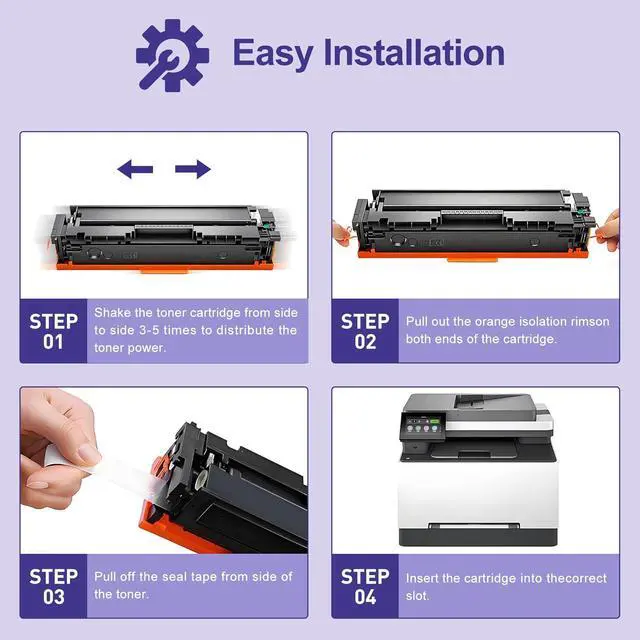 Easy Installation

STEP 01

Shake the toner cartridge from side to side 3-5 times to distribute the toner power.

STEP 02

Pull out the orange isolation rimson both ends of the cartridge.

STEP 03

Pull off the seal tape from side of the toner.

STEP 04

Insert the cartridge into thecorrect slot.