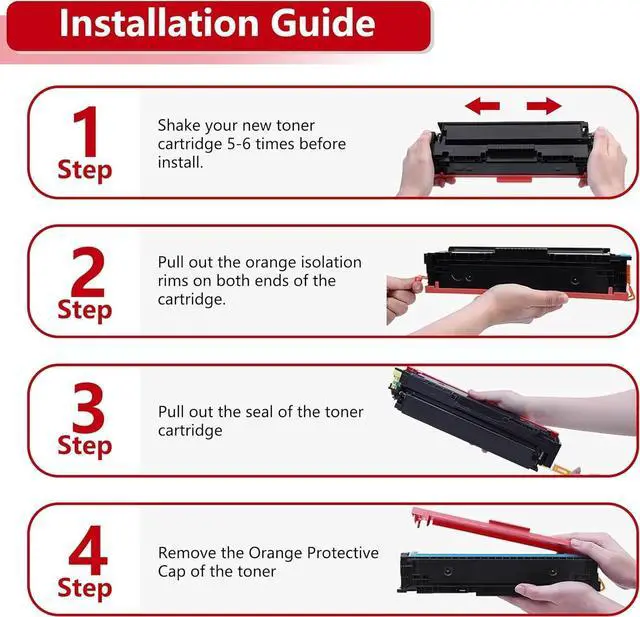 Installation Guide

1
Step

Shake your new toner cartridge 5-6 times before install.

2
Step

Pull out the orange isolation rims on both ends of the cartridge.

3
Step

Pull out the seal of the toner cartridge

4
Step

Remove the Orange Protective Cap of the toner