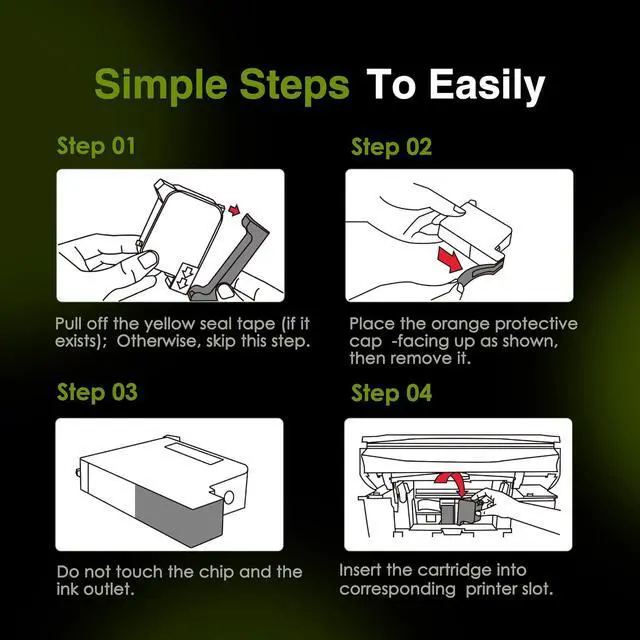 Simple Steps To Easily

Step 01

Pull off the yellow seal tape (if it exists); Otherwise, skip this step.

Step 02

Place the orange protective cap -facing up as shown, then remove it.

Step 03

Do not touch the chip and the ink outlet.

Step 04

Insert the cartridge into corresponding printer slot.