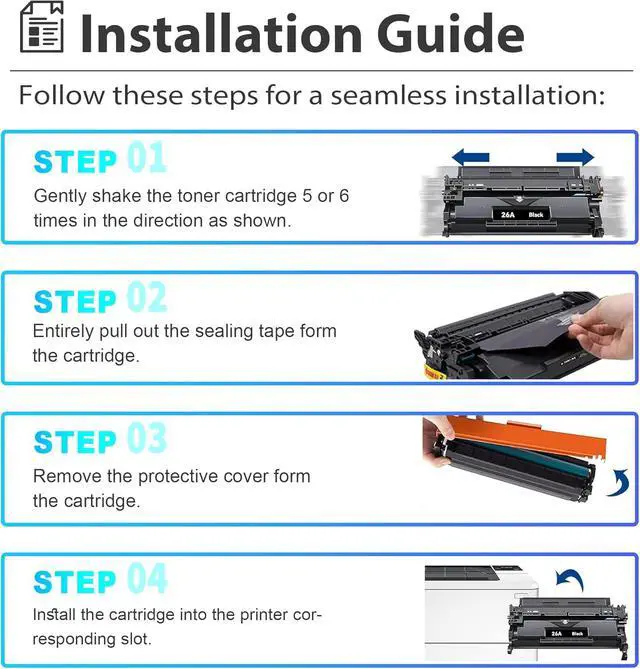 Installation Guide

Follow these steps for a seamless installation:

STEP 01
Gently shake the toner cartridge 5 or 6 times in the direction as shown.

26A Black

STEP 02
Entirely pull out the sealing tape form the cartridge.

STEP 03
Remove the protective cover form the cartridge.

STEP 04
Install the cartridge into the printer corresponding slot.

26A Black