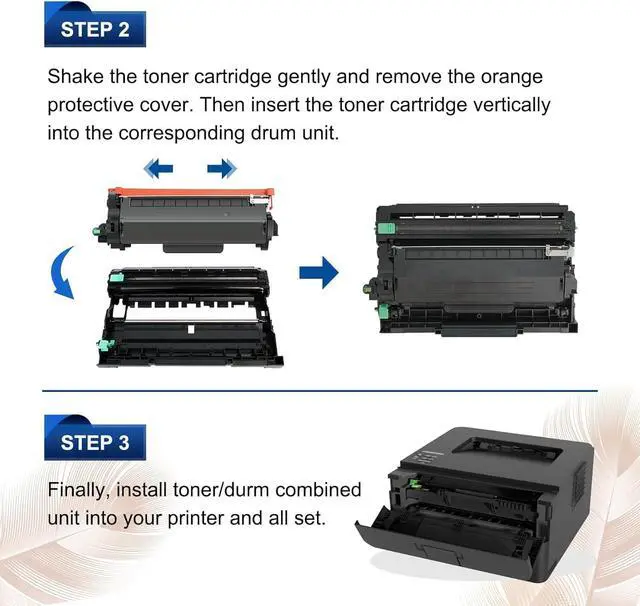 STEP 2

Shake the toner cartridge gently and remove the orange protective cover. Then insert the toner cartridge vertically into the corresponding drum unit.

STEP 3

Finally, install toner/durm combined unit into your printer and all set.