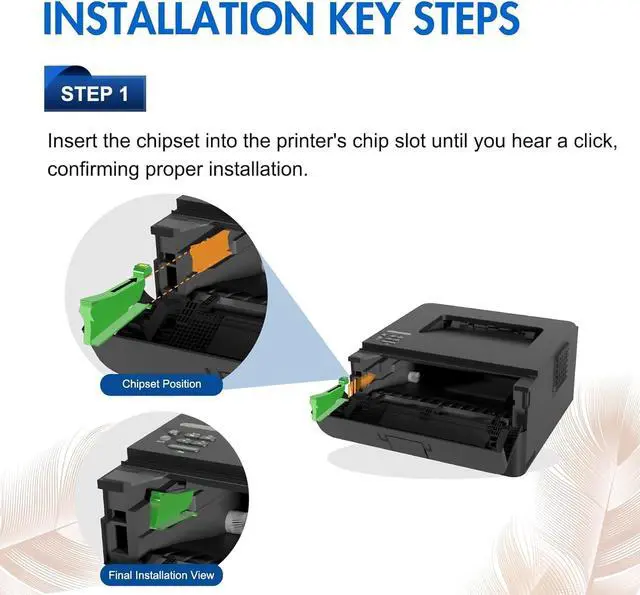 INSTALLATION KEY STEPS

STEP 1

Insert the chipset into the printer's chip slot until you hear a click, confirming proper installation.

Chipset Position

Final Installation View