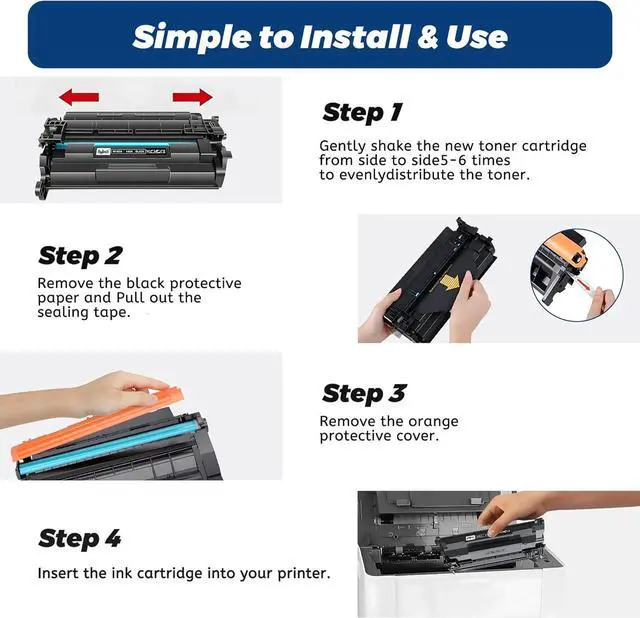 Simple to Install & Use

Step 1

Gently shake the new toner cartridge from side to side5-6 times to evenlydistribute the toner.

Step 2

Remove the black protective paper and Pull out the sealing tape.

Step 3

Remove the orange protective cover.

Step 4

Insert the ink cartridge into your printer.