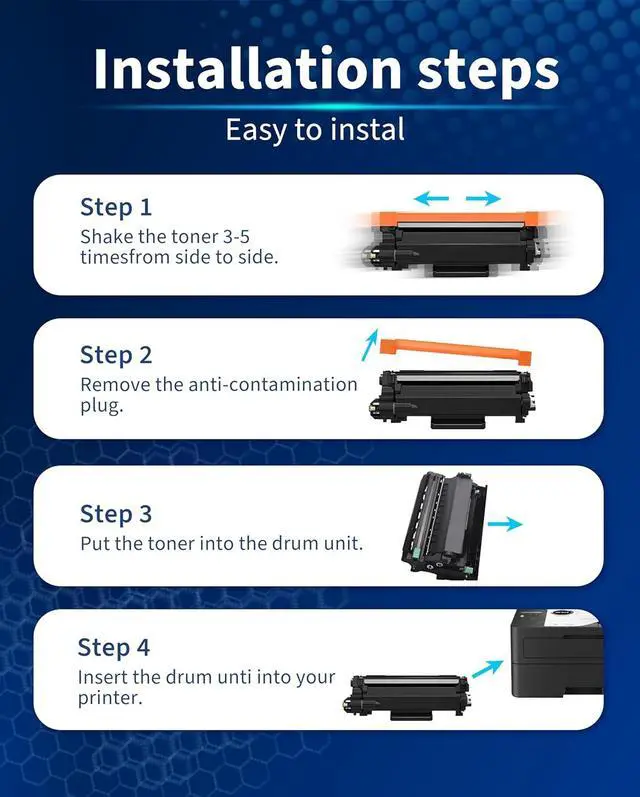 Installation steps

Easy to instal

Step 1

Shake the toner 3-5 timesfrom side to side.

Step 2

Remove the anti-contamination plug.

Step 3

Put the toner into the drum unit.

Step 4

Insert the drum unti into your printer.