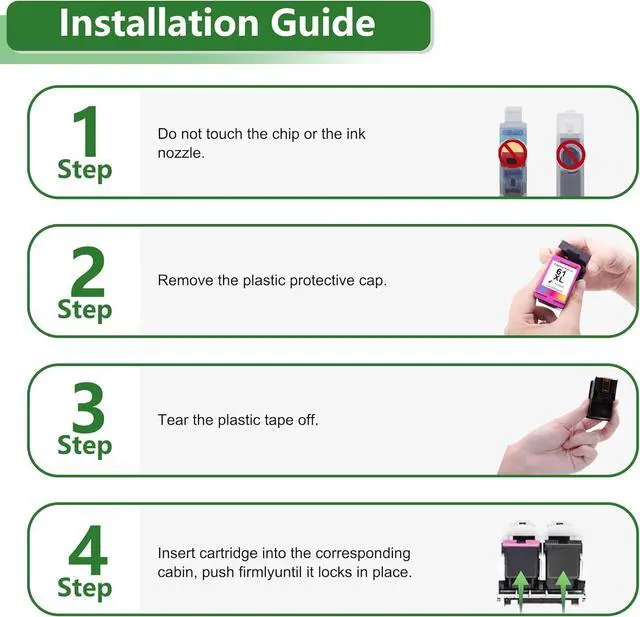 Installation Guide

1
Step

Do not touch the chip or the ink nozzle.

2
Step

Remove the plastic protective cap.

61
XL

3
Step

Tear the plastic tape off.

4
Step

Insert cartridge into the corresponding cabin, push firmlyuntil it locks in place.