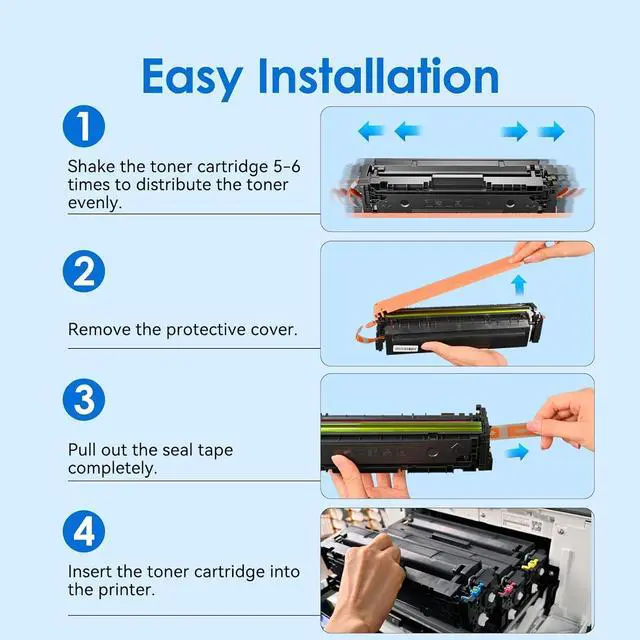 Easy Installation

1

Shake the toner cartridge 5-6 times to distribute the toner evenly.

2

Remove the protective cover.

3

Pull out the seal tape completely.

4

Insert the toner cartridge into the printer.