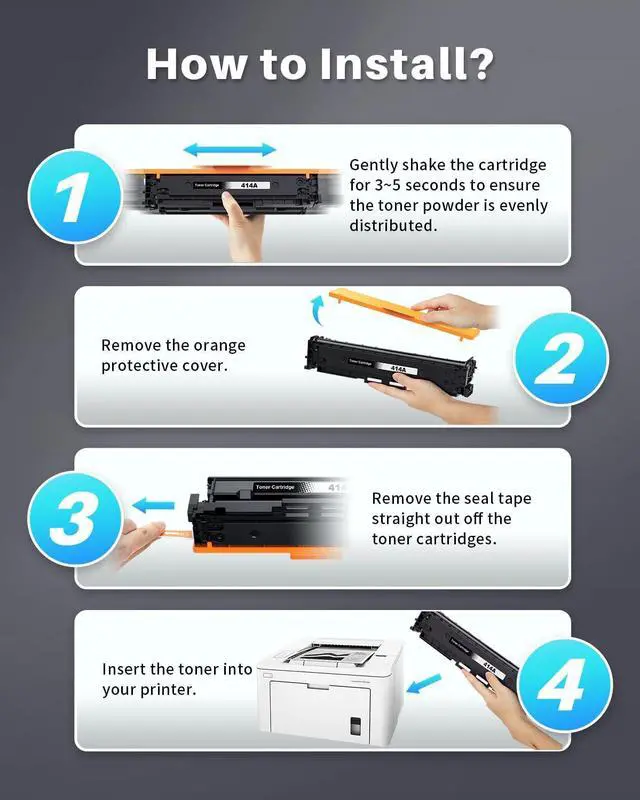 How to Install?

1

Toner Cartridge 414A

Gently shake the cartridge for 3~5 seconds to ensure the toner powder is evenly distributed.

Remove the orange protective cover.

Toner Cartridge 414A

2

3

Toner Cartridge 414

Remove the seal tape straight out off the toner cartridges.

Insert the toner into your printer.

414A

4