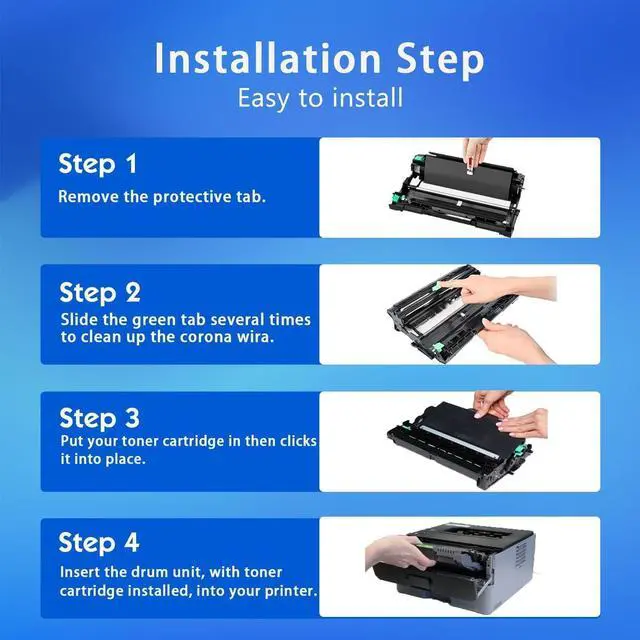 Installation Step
Easy to install

Step 1
Remove the protective tab.

Step 2
Slide the green tab several times to clean up the corona wira.

Step 3
Put your toner cartridge in then clicks it into place.

Step 4
Insert the drum unit, with toner cartridge installed, into your printer.