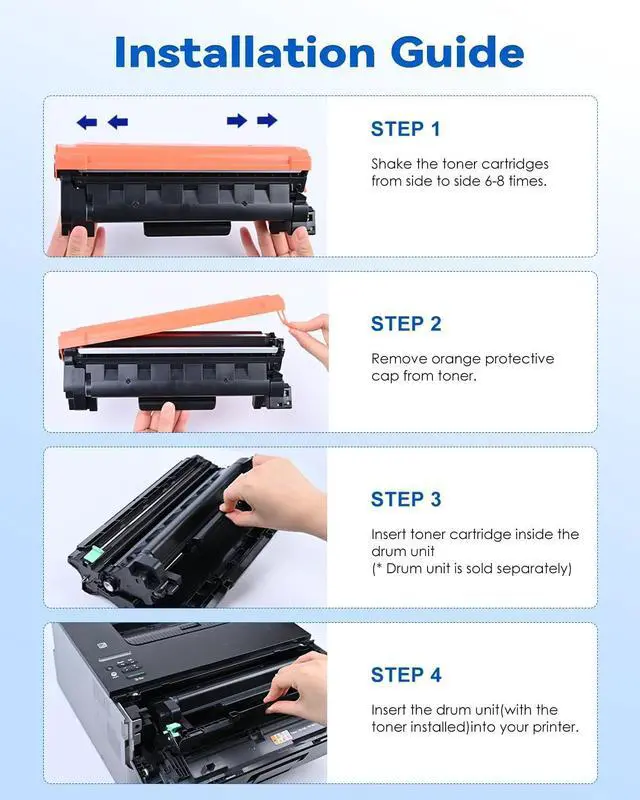 Installation Guide

STEP 1

Shake the toner cartridges from side to side 6-8 times.

STEP 2

Remove orange protective cap from toner.

STEP 3

Insert toner cartridge inside the drum unit
(* Drum unit is sold separately)

STEP 4

Insert the drum unit(with the toner installed)into your printer.