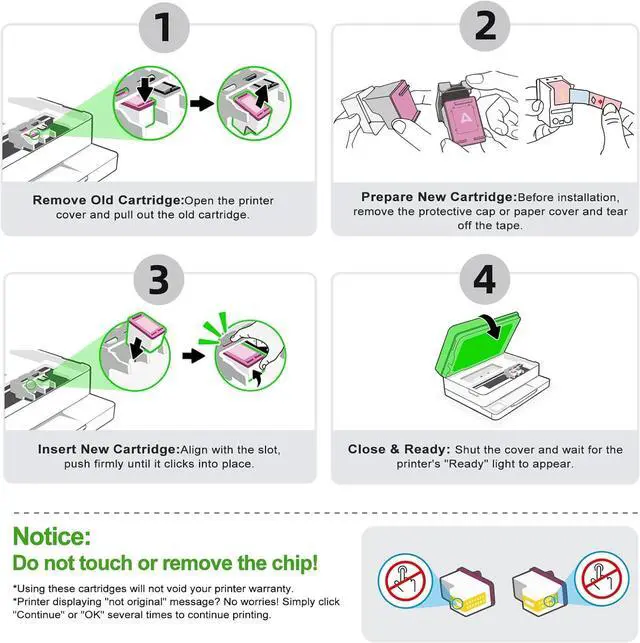 1

Remove Old Cartridge:Open the printer cover and pull out the old cartridge.

2

Prepare New Cartridge:Before installation, remove the protective cap or paper cover and tear off the tape.

3

Insert New Cartridge:Align with the slot, push firmly until it clicks into place.

4

Close & Ready: Shut the cover and wait for the printer's "Ready" light to appear.

Notice:
Do not touch or remove the chip!

*Using these cartridges will not void your printer warranty.
*Printer displaying "not original" message? No worries! Simply click "Continue" or "OK" several times to continue printing.