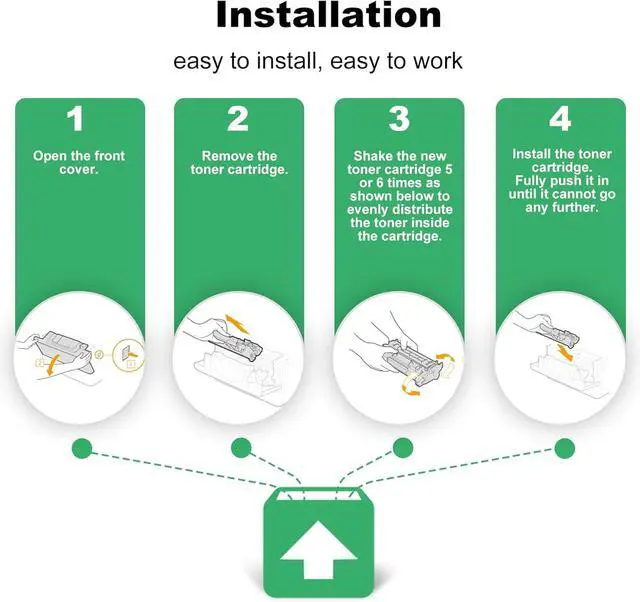 Installation

easy to install, easy to work

1

Open the front cover.

2

Remove the toner cartridge.

3

Shake the new toner cartridge 5 or 6 times as shown below to evenly distribute the toner inside the cartridge.

4

Install the toner cartridge. Fully push it in until it cannot go any further.