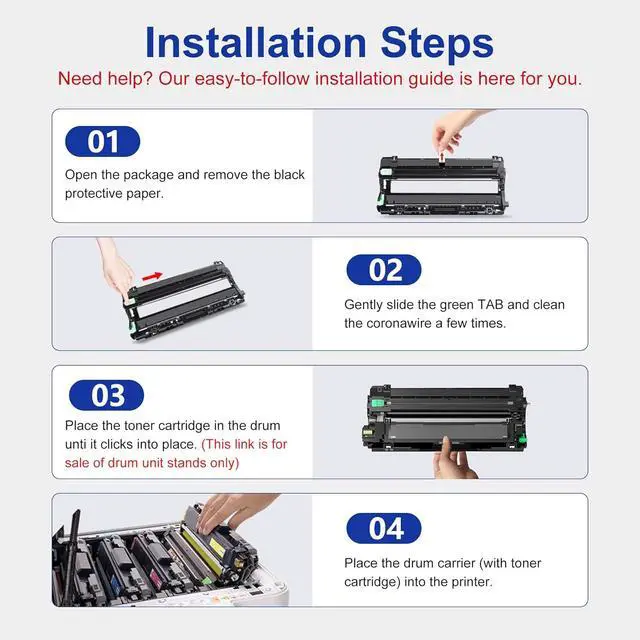 Installation Steps

Need help? Our easy-to-follow installation guide is here for you.

01

Open the package and remove the black protective paper.

02

Gently slide the green TAB and clean the coronawire a few times.

03

Place the toner cartridge in the drum unti it clicks into place. (This link is for sale of drum unit stands only)

04

Place the drum carrier (with toner cartridge) into the printer.