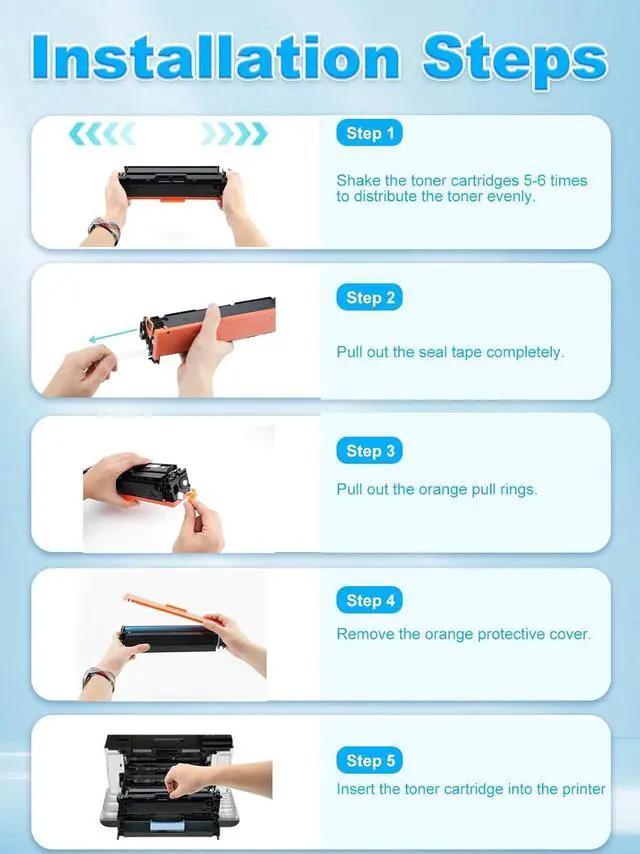 Installation Steps

Step 1

Shake the toner cartridges 5-6 times to distribute the toner evenly.

Step 2

Pull out the seal tape completely.

Step 3

Pull out the orange pull rings.

Step 4

Remove the orange protective cover.

Step 5

Insert the toner cartridge into the printer