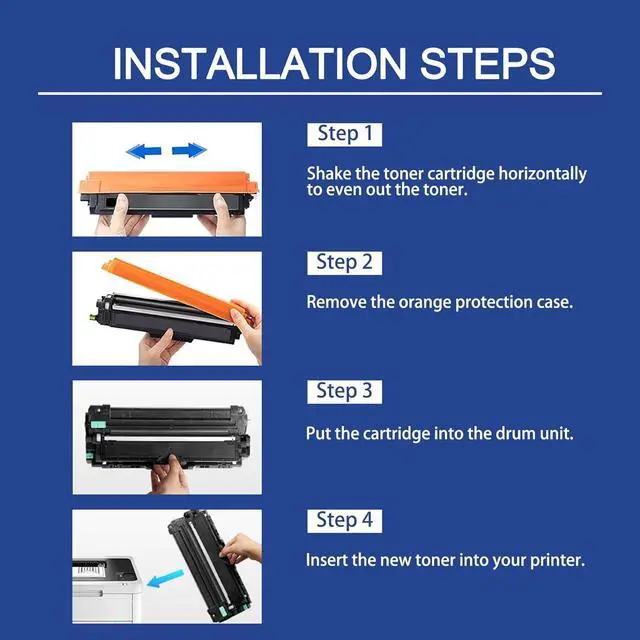 INSTALLATION STEPS

Step 1

Shake the toner cartridge horizontally to even out the toner.

Step 2

Remove the orange protection case.

Step 3

Put the cartridge into the drum unit.

Step 4

Insert the new toner into your printer.