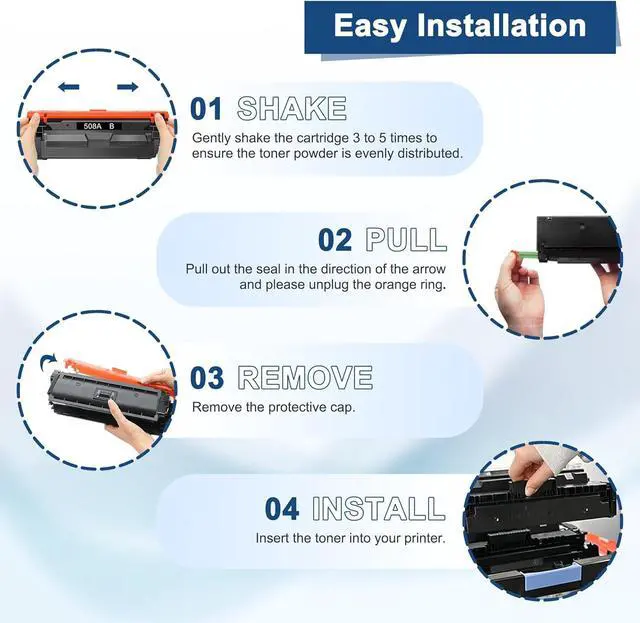 Easy Installation

508A B

01 SHAKE

Gently shake the cartridge 3 to 5 times to ensure the toner powder is evenly distributed.

02 PULL

Pull out the seal in the direction of the arrow and please unplug the orange ring.

03 REMOVE

Remove the protective cap.

04 INSTALL

Insert the toner into your printer.