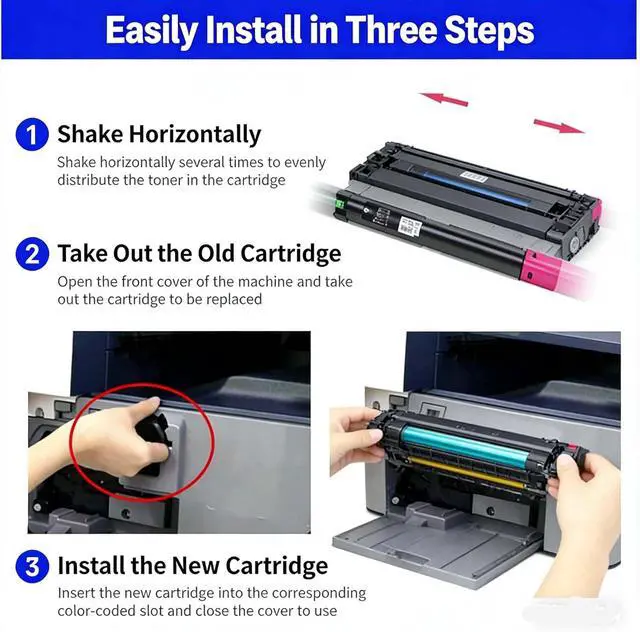 Easily Install in Three Steps

1 Shake Horizontally
Shake horizontally several times to evenly distribute the toner in the cartridge

2 Take Out the Old Cartridge
Open the front cover of the machine and take out the cartridge to be replaced

3 Install the New Cartridge
Insert the new cartridge into the corresponding color-coded slot and close the cover to use