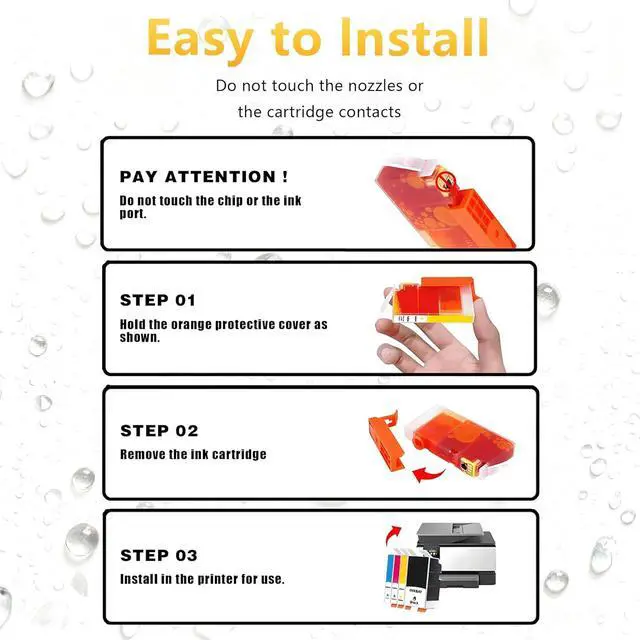 Easy to Install

Do not touch the nozzles or the cartridge contacts

PAY ATTENTION !

Do not touch the chip or the ink port.

STEP 01

Hold the orange protective cover as shown.

STEP 02

Remove the ink cartridge

STEP 03

Install in the printer for use.