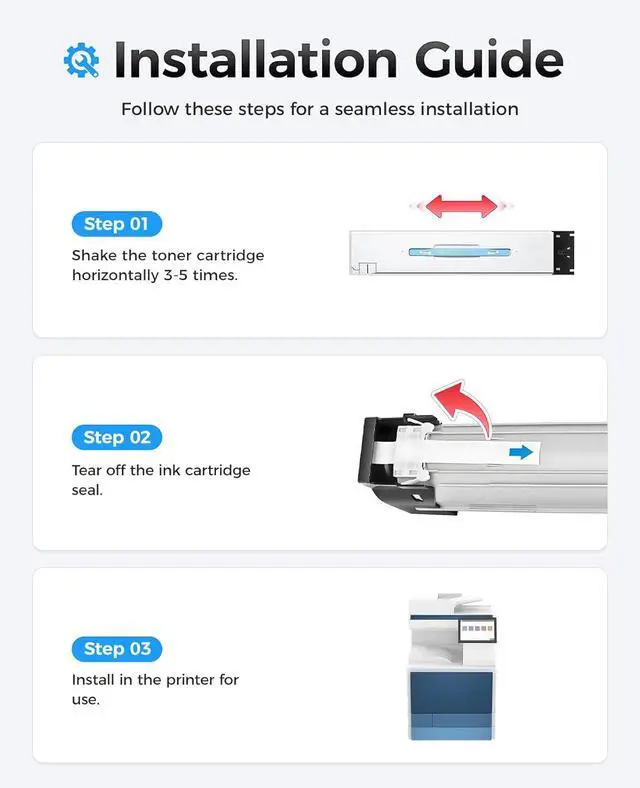 Installation Guide

Follow these steps for a seamless installation

Step 01

Shake the toner cartridge horizontally 3-5 times.

Step 02

Tear off the ink cartridge seal.

Step 03

Install in the printer for use.