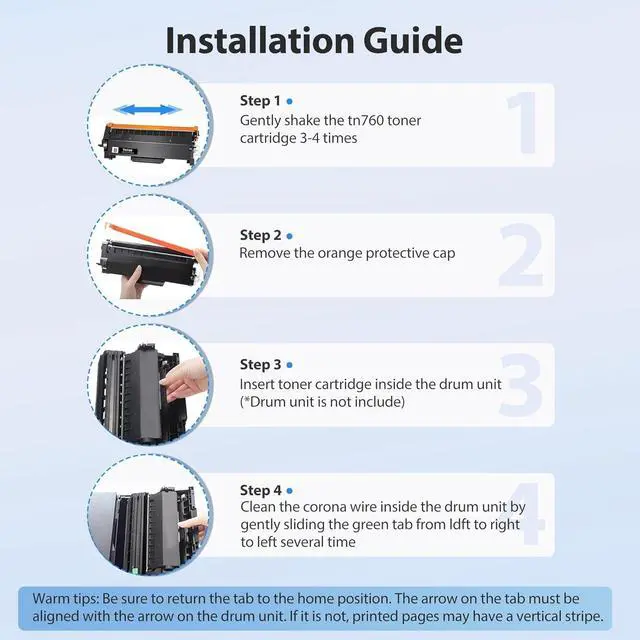 Installation Guide

Step 1
Gently shake the tn760 toner cartridge 3-4 times

1

Step 2
Remove the orange protective cap

2

Step 3
Insert toner cartridge inside the drum unit (*Drum unit is not include)

3

Step 4
Clean the corona wire inside the drum unit by gently sliding the green tab from ldft to right to left several time

4

Warm tips: Be sure to return the tab to the home position. The arrow on the tab must be aligned with the arrow on the drum unit. If it is not, printed pages may have a vertical stripe.