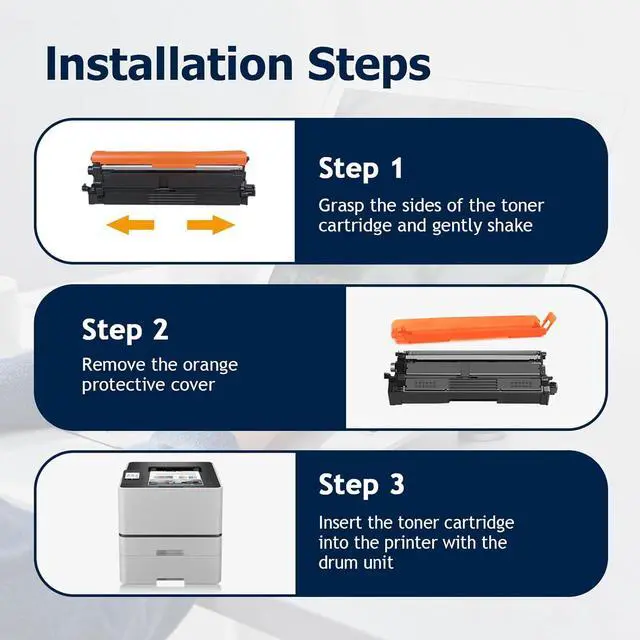 Installation Steps

Step 1

Grasp the sides of the toner cartridge and gently shake

Step 2

Remove the orange protective cover

Step 3

Insert the toner cartridge into the printer with the drum unit