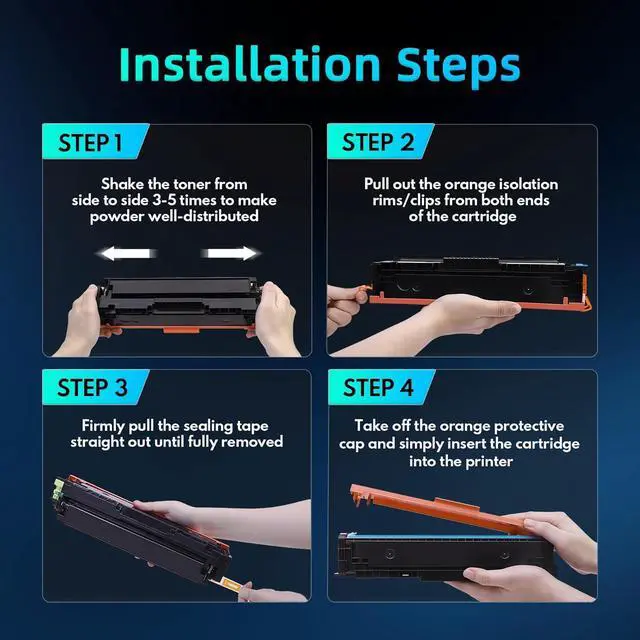 Installation Steps

STEP 1

Shake the toner from side to side 3-5 times to make powder well-distributed

STEP 2

Pull out the orange isolation rims/clips from both ends of the cartridge

STEP 3

Firmly pull the sealing tape straight out until fully removed

STEP 4

Take off the orange protective cap and simply insert the cartridge into the printer