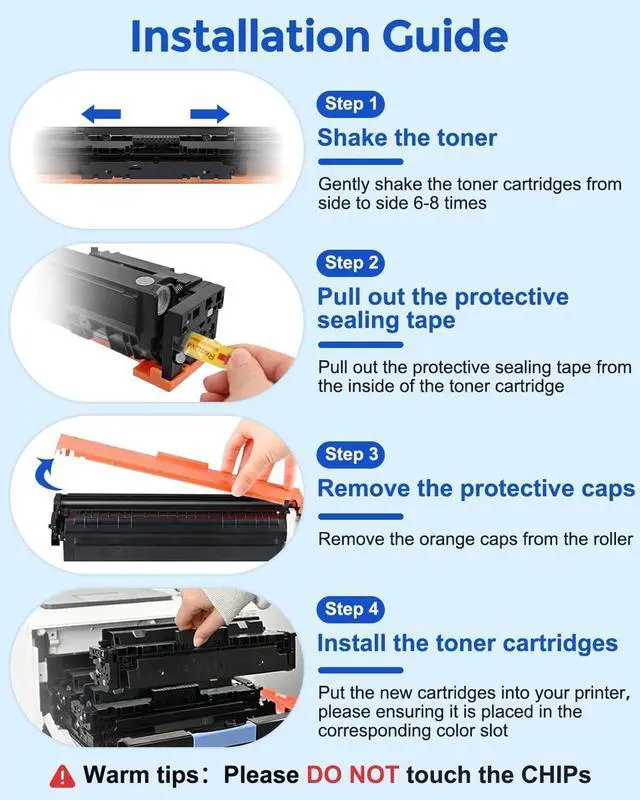 Installation Guide

Step 1
Shake the toner

Gently shake the toner cartridges from side to side 6-8 times

Step 2
Pull out the protective sealing tape

Pull out the protective sealing tape from the inside of the toner cartridge

Step 3
Remove the protective caps

Remove the orange caps from the roller

Step 4
Install the toner cartridges

Put the new cartridges into your printer, please ensuring it is placed in the corresponding color slot

Warm tips: Please DO NOT touch the CHIPs