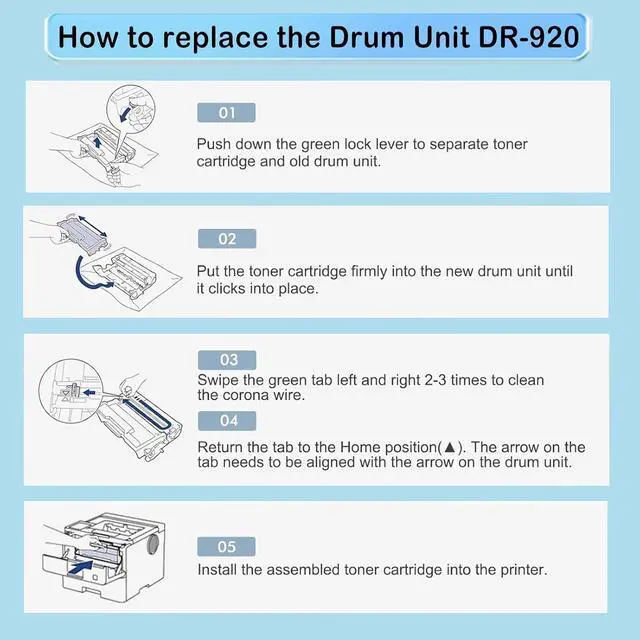 How to replace the Drum Unit DR-920

01

Push down the green lock lever to separate toner cartridge and old drum unit.

02

Put the toner cartridge firmly into the new drum unit until it clicks into place.

03

Swipe the green tab left and right 2-3 times to clean the corona wire.

04

Return the tab to the Home position(▲). The arrow on the tab needs to be aligned with the arrow on the drum unit.

05

Install the assembled toner cartridge into the printer.