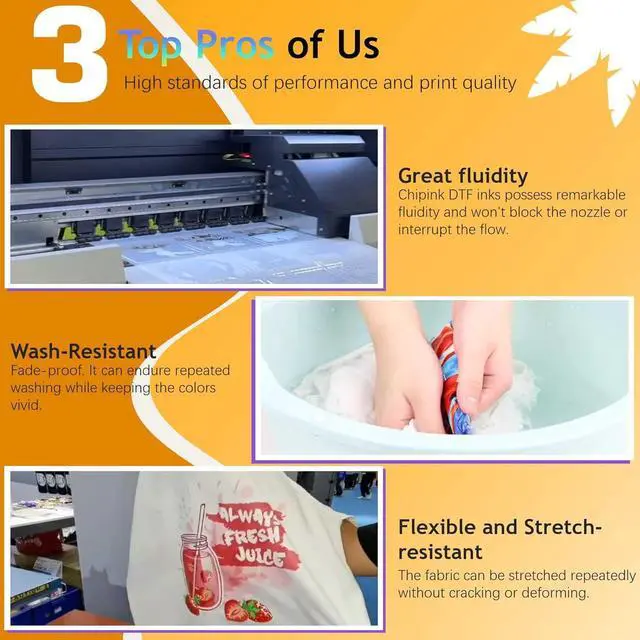 3 Top Pros of Us
High standards of performance and print quality

Great fluidity
Chipink DTF inks possess remarkable fluidity and won't block the nozzle or interrupt the flow.

Wash-Resistant
Fade-proof. It can endure repeated washing while keeping the colors vivid.

ALWAYS FRESH JUICE

Flexible and Stretch-resistant
The fabric can be stretched repeatedly without cracking or deforming.