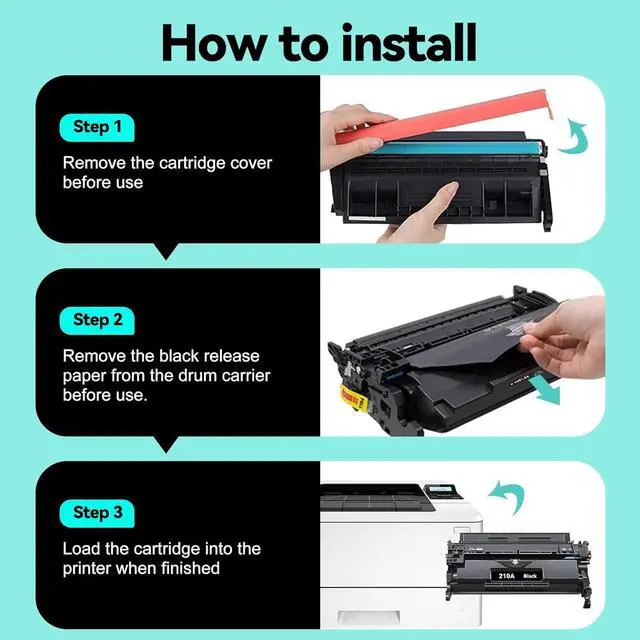 How to install

Step 1

Remove the cartridge cover before use

Step 2

Remove the black release paper from the drum carrier before use.

Step 3

Load the cartridge into the printer when finished

210A Black