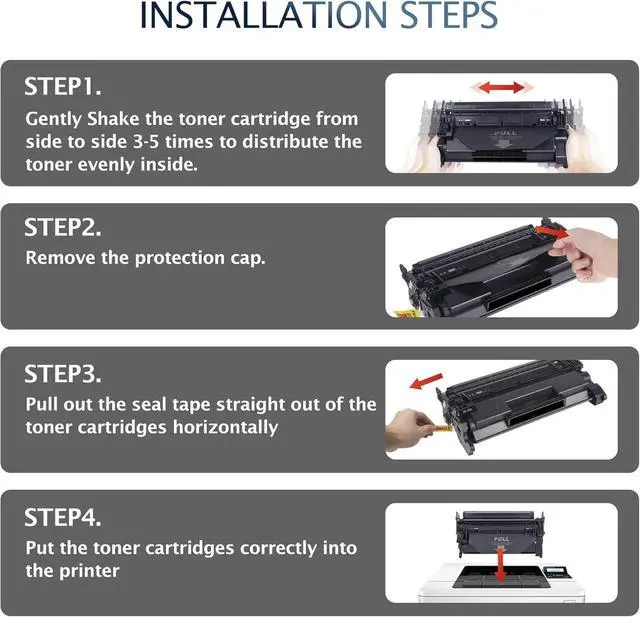 INSTALLATION STEPS

STEP1.
Gently Shake the toner cartridge from side to side 3-5 times to distribute the toner evenly inside.

PULL

STEP2.
Remove the protection cap.

STEP3.
Pull out the seal tape straight out of the toner cartridges horizontally

STEP4.
Put the toner cartridges correctly into the printer

PULL