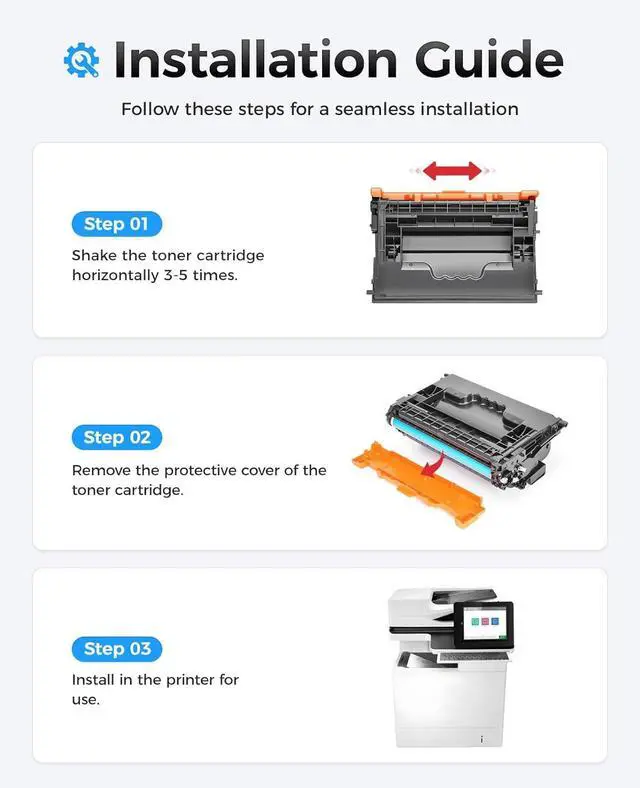 Installation Guide

Follow these steps for a seamless installation

Step 01

Shake the toner cartridge horizontally 3-5 times.

Step 02

Remove the protective cover of the toner cartridge.

Step 03

Install in the printer for use.