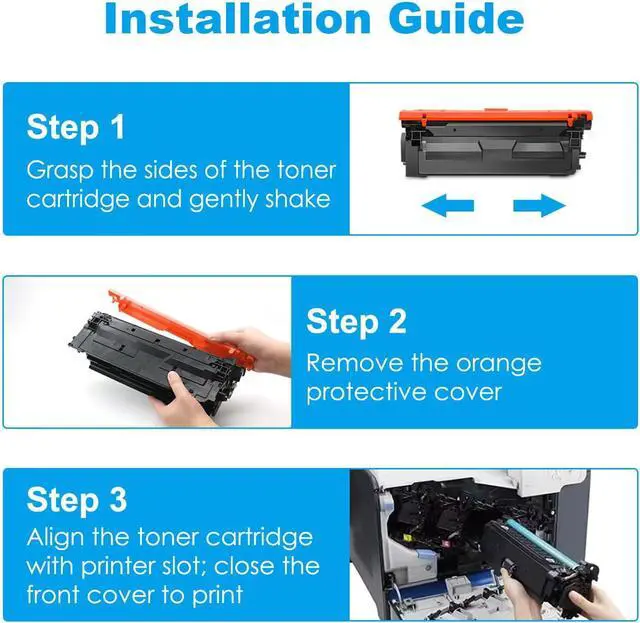 Installation Guide

Step 1
Grasp the sides of the toner cartridge and gently shake

Step 2
Remove the orange protective cover

Step 3
Align the toner cartridge with printer slot; close the front cover to print