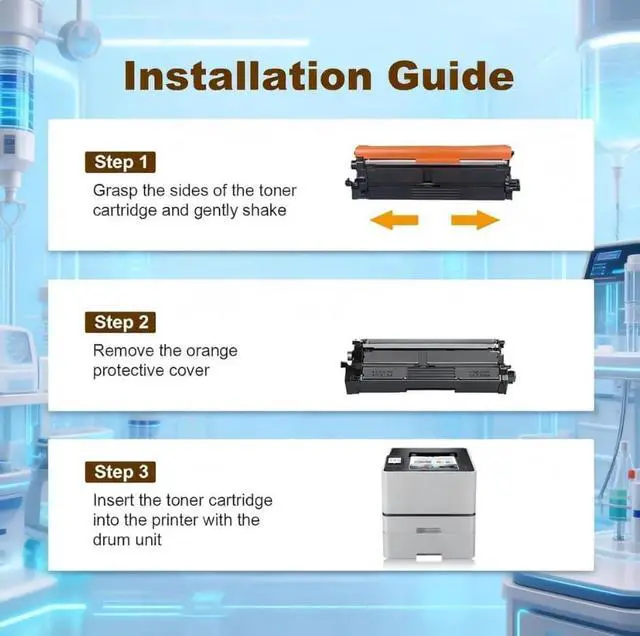 Installation Guide

Step 1

Grasp the sides of the toner cartridge and gently shake

Step 2

Remove the orange protective cover

Step 3

Insert the toner cartridge into the printer with the drum unit