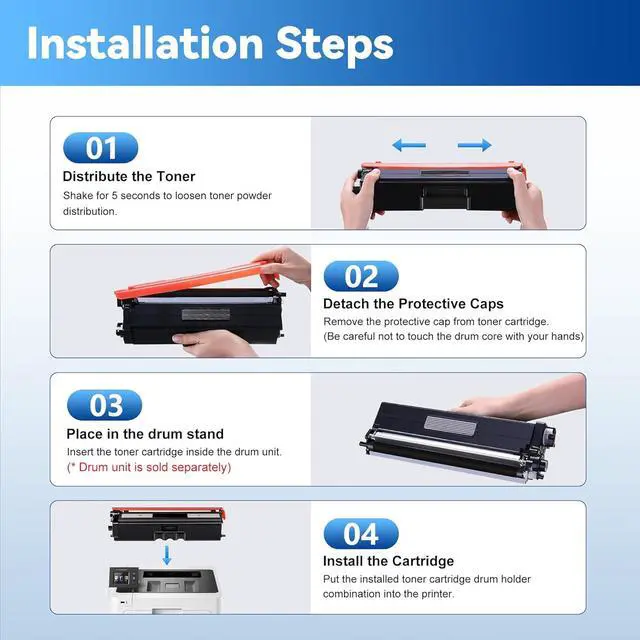 Installation Steps

01
Distribute the Toner
Shake for 5 seconds to loosen toner powder distribution.

02
Detach the Protective Caps
Remove the protective cap from toner cartridge. (Be careful not to touch the drum core with your hands)

03
Place in the drum stand
Insert the toner cartridge inside the drum unit. (* Drum unit is sold separately)

04
Install the Cartridge
Put the installed toner cartridge drum holder combination into the printer.