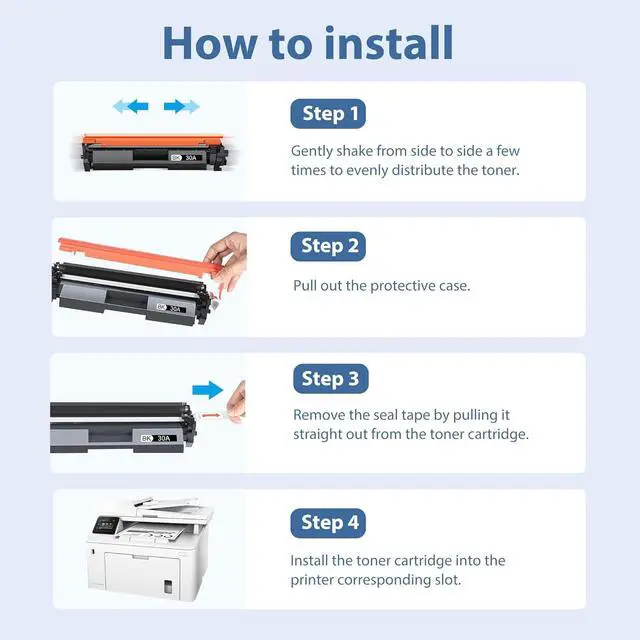 How to install

BK 30A

Step 1

Gently shake from side to side a few times to evenly distribute the toner.

BK 30A

Step 2

Pull out the protective case.

BK 30A

Step 3

Remove the seal tape by pulling it straight out from the toner cartridge.

Step 4

Install the toner cartridge into the printer corresponding slot.