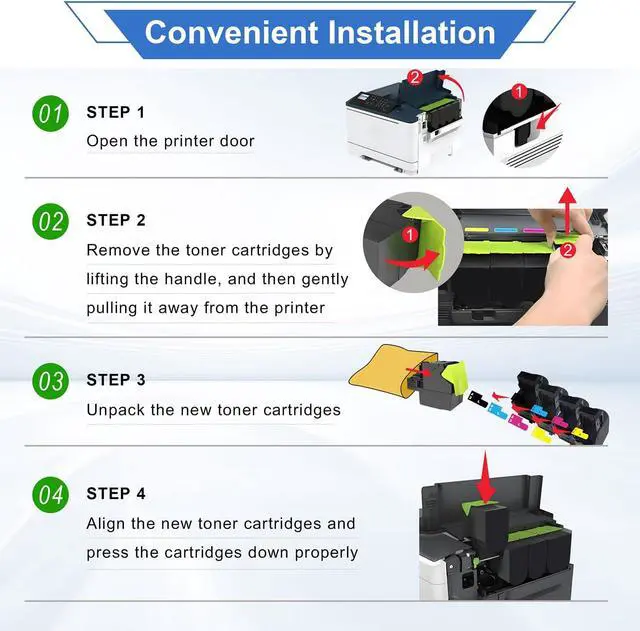 Convenient Installation

01 STEP 1
Open the printer door

2 1

02 STEP 2
Remove the toner cartridges by lifting the handle, and then gently pulling it away from the printer

1 2

03 STEP 3
Unpack the new toner cartridges

04 STEP 4
Align the new toner cartridges and press the cartridges down properly