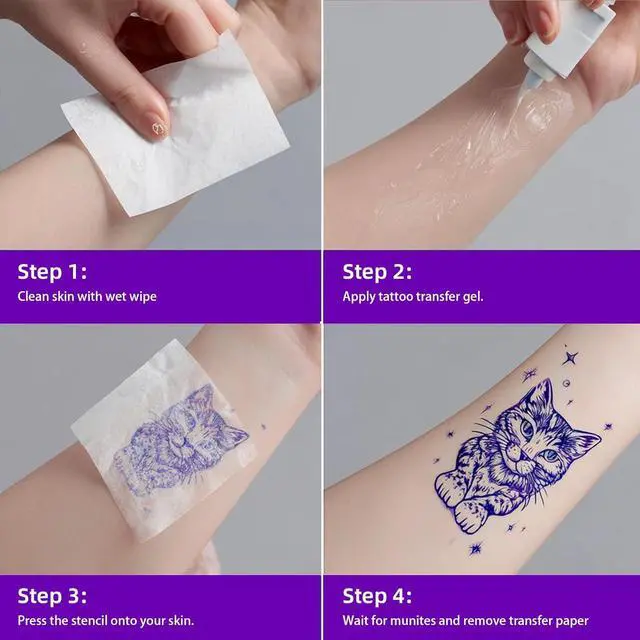 Step 1:
Clean skin with wet wipe

Step 2:
Apply tattoo transfer gel.

Step 3:
Press the stencil onto your skin.

Step 4:
Wait for munites and remove transfer paper