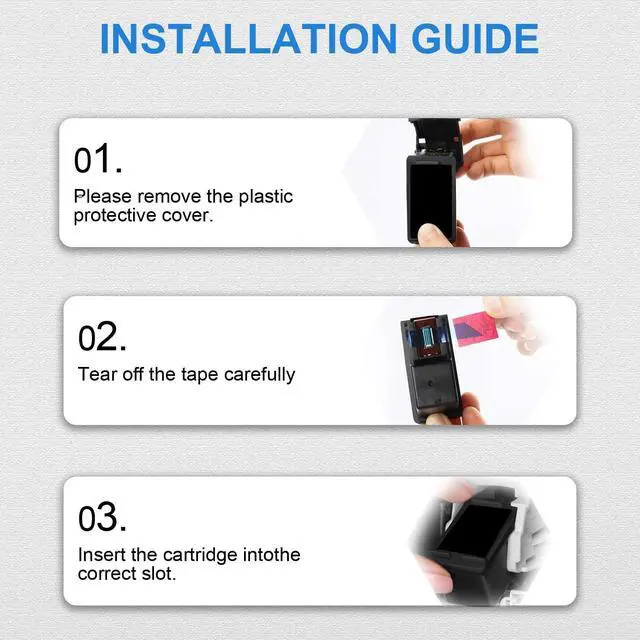 INSTALLATION GUIDE

01.

Please remove the plastic protective cover.

02.

Tear off the tape carefully

03.

Insert the cartridge intothe correct slot.