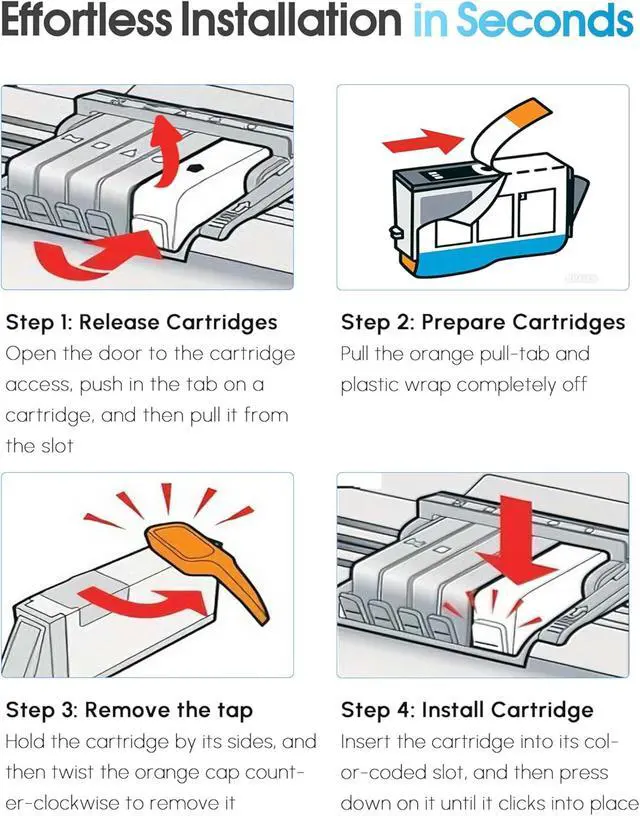 Effortless Installation in Seconds

Step 1: Release Cartridges
Open the door to the cartridge access, push in the tab on a cartridge, and then pull it from the slot

Step 2: Prepare Cartridges
Pull the orange pull-tab and plastic wrap completely off

Step 3: Remove the tap
Hold the cartridge by its sides, and then twist the orange cap counter-clockwise to remove it

Step 4: Install Cartridge
Insert the cartridge into its color-coded slot, and then press down on it until it clicks into place