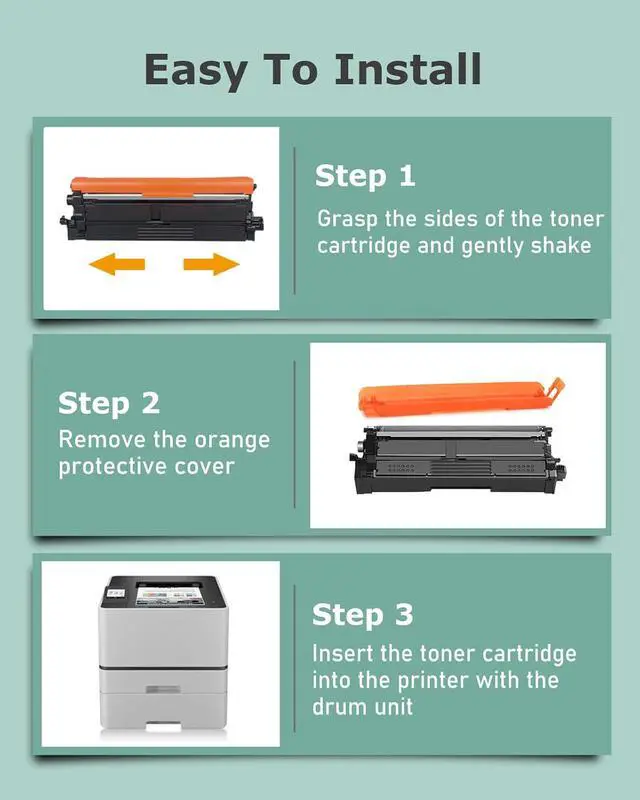 Easy To Install

Step 1
Grasp the sides of the toner cartridge and gently shake

Step 2
Remove the orange protective cover

Step 3
Insert the toner cartridge into the printer with the drum unit