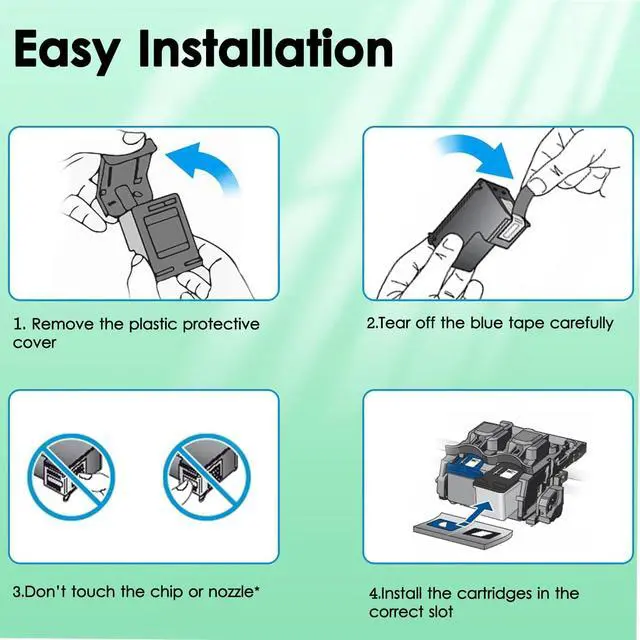 Easy Installation

1. Remove the plastic protective cover

2.Tear off the blue tape carefully

3.Don't touch the chip or nozzle*

4.Install the cartridges in the correct slot