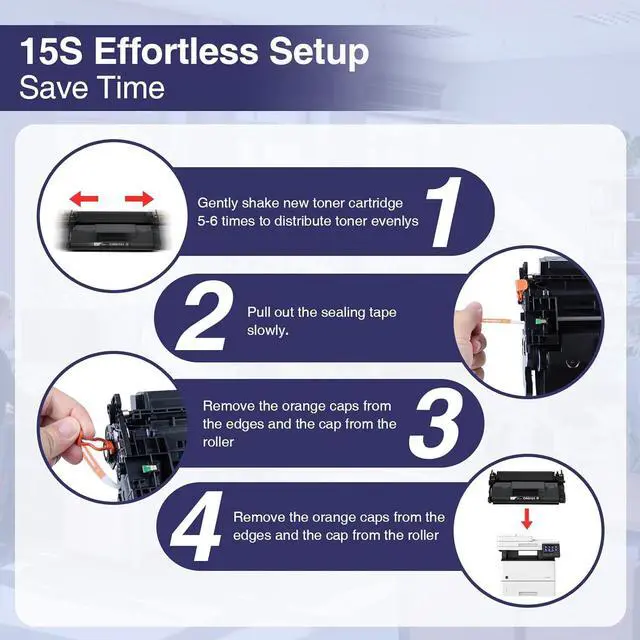 15S Effortless Setup
Save Time

Gently shake new toner cartridge 5-6 times to distribute toner evenlys

1

2

Pull out the sealing tape slowly.

Remove the orange caps from the edges and the cap from the roller

3

4

Remove the orange caps from the edges and the cap from the roller