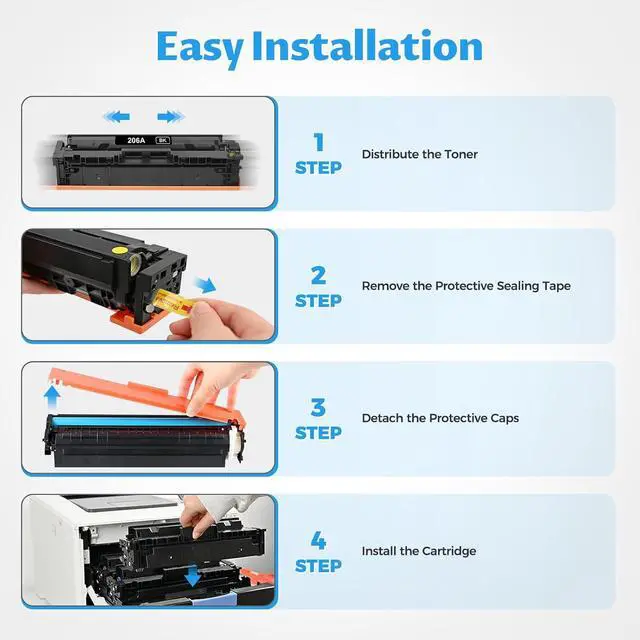 Easy Installation

206A BK

1
STEP
Distribute the Toner

2
STEP
Remove the Protective Sealing Tape

3
STEP
Detach the Protective Caps

4
STEP
Install the Cartridge